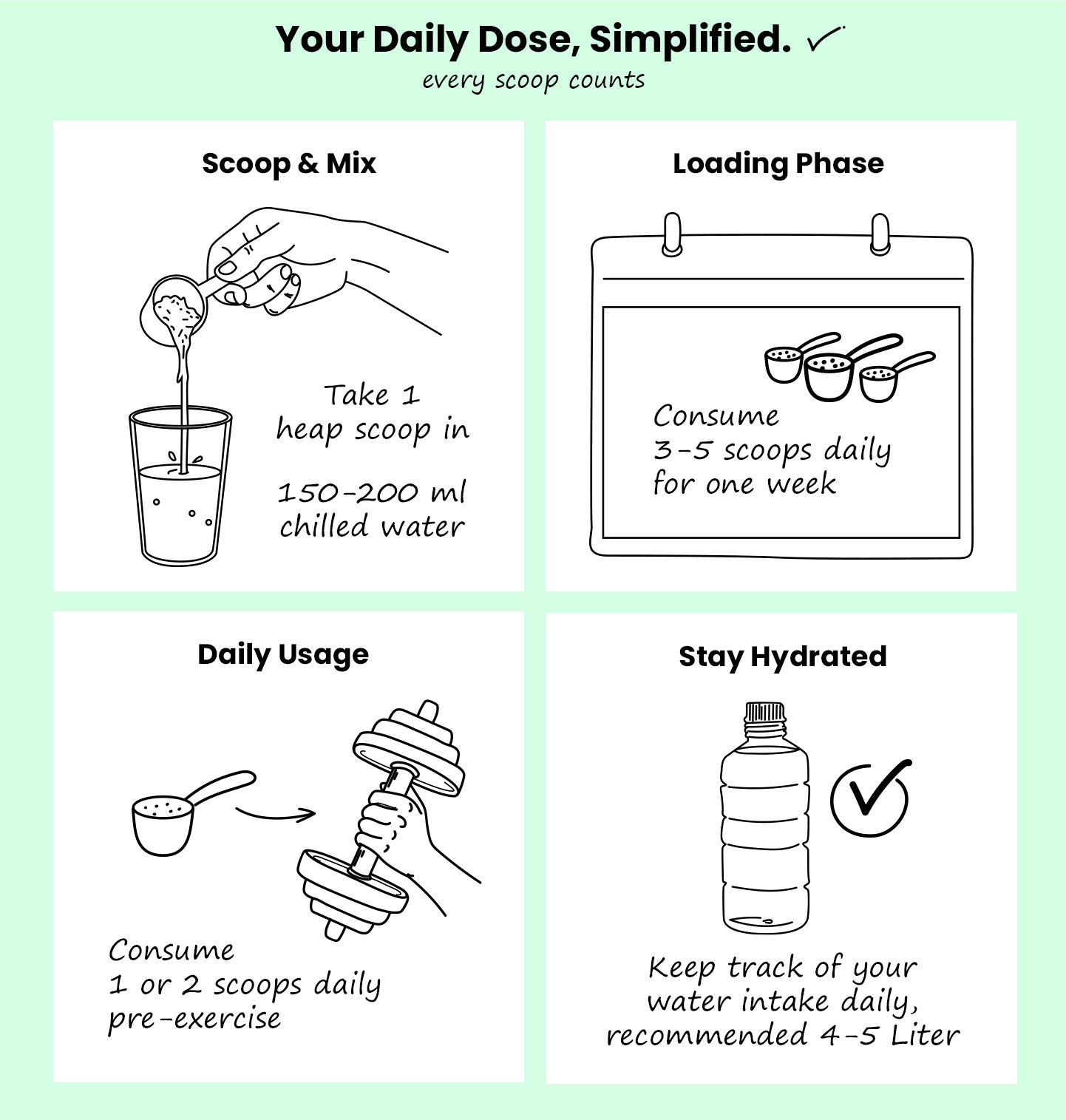 Your Daily Dose, Simplified.

every scoop counts

Scoop & Mix

Take 1 heap scoop in

150-200 ml chilled water

Loading Phase

Consume 3-5 scoops daily for one week

Daily Usage

Consume 1 or 2 scoops daily pre-exercise

Stay Hydrated

Keep track of your water intake daily, recommended 4-5 Liter